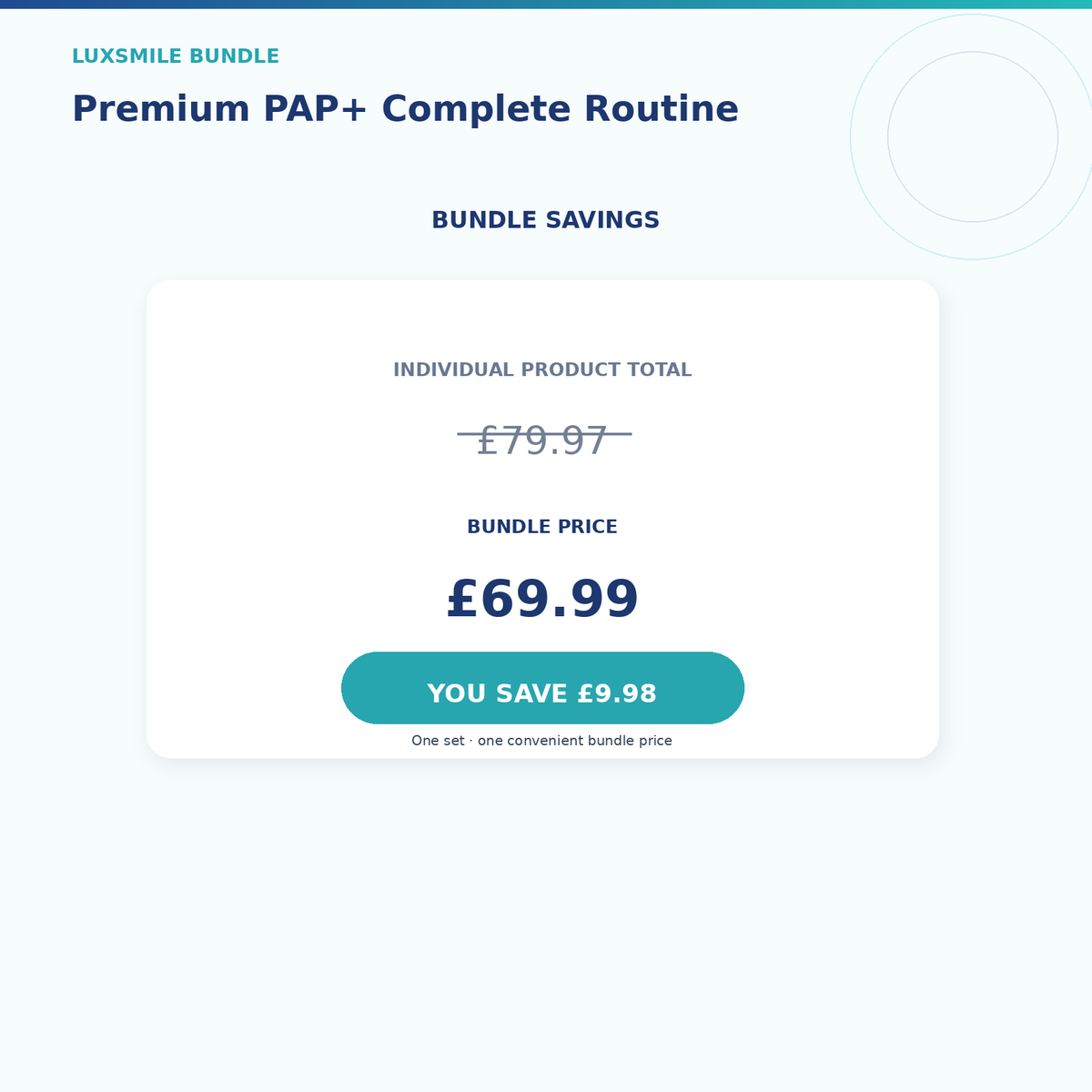 LUXSMILE BUNDLE

Premium PAP+ Complete Routine

BUNDLE SAVINGS

INDIVIDUAL PRODUCT TOTAL

£79.97

BUNDLE PRICE

£69.99

YOU SAVE £9.98

One set · one convenient bundle price