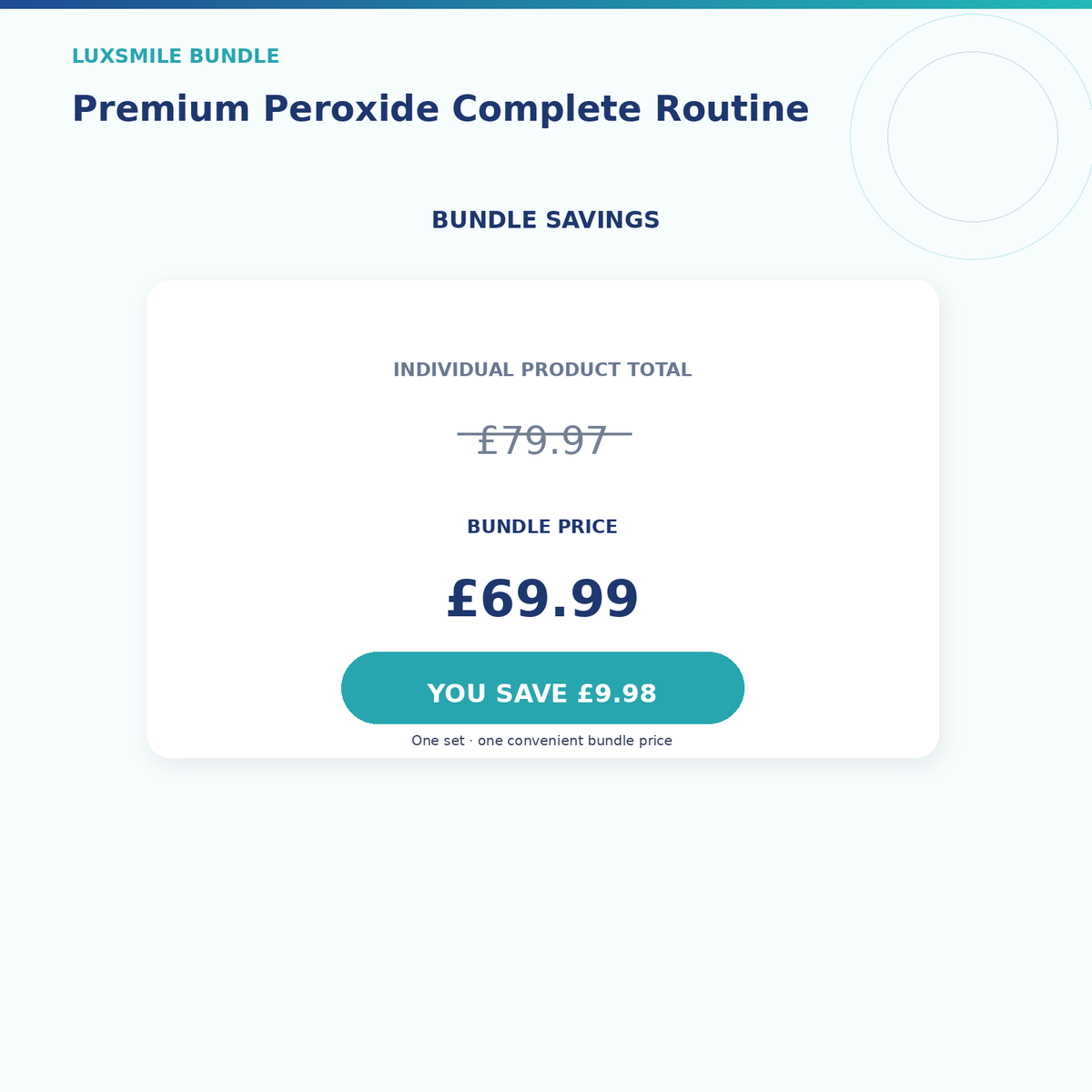 LUXSMILE BUNDLE

Premium Peroxide Complete Routine

BUNDLE SAVINGS

INDIVIDUAL PRODUCT TOTAL

£79.97

BUNDLE PRICE

£69.99

YOU SAVE £9.98

One set · one convenient bundle price